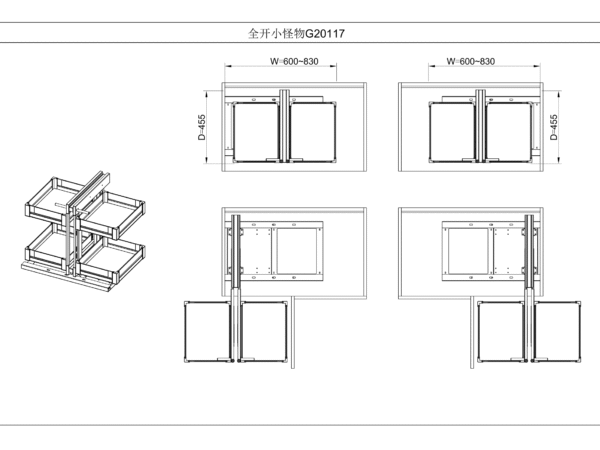 全开小怪物G20117

W=600~830

D=455

W=600~830

D=455