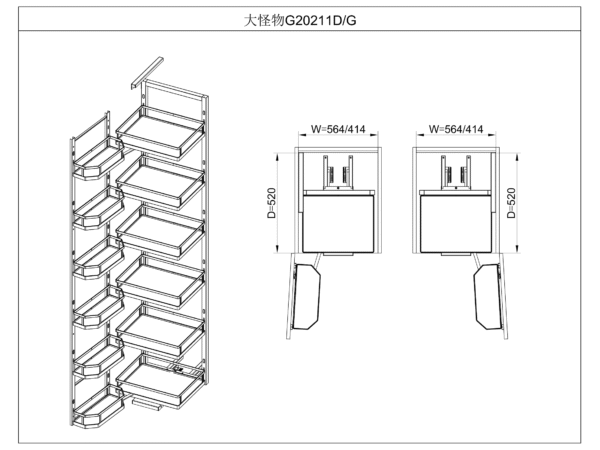 大怪物G20211D/G

W=564/414

D=520

W=564/414

D=520