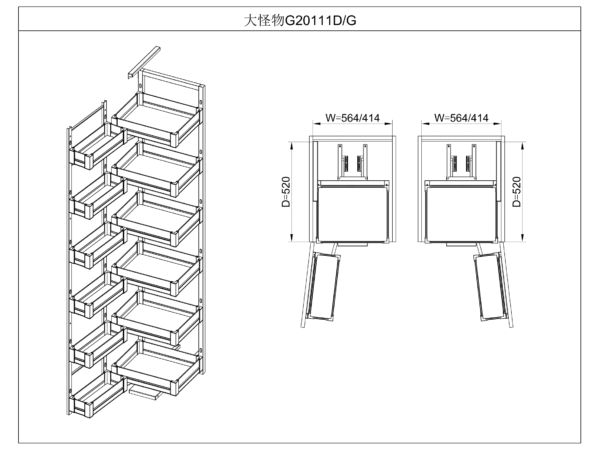 大怪物G20111D/G

W=564/414

D=520

W=564/414

D=520