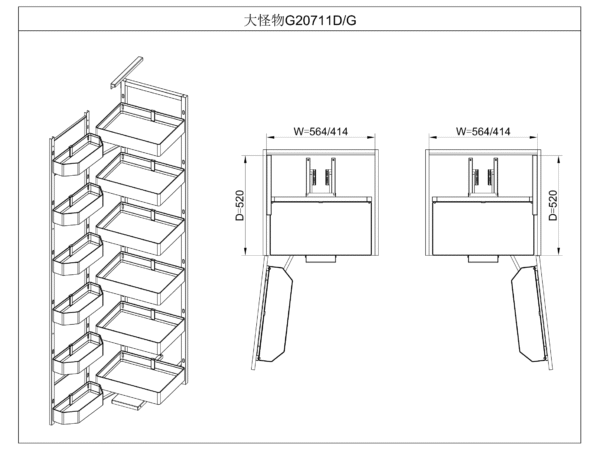 大怪物G20711D/G

W=564/414

D=520

W=564/414

D=520